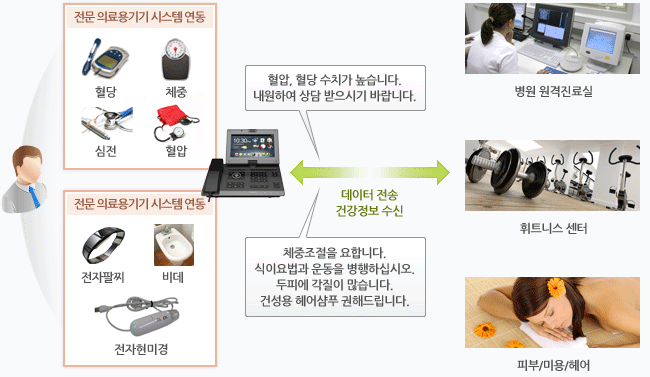 전문 의료용기기 시스템 연동

혈당
체중
심전
혈압

전문 의료용기기 시스템 연동

전자팔찌
비데
전자현미경

혈압, 혈당 수치가 높습니다.
내원하여 상담 받으시기 바랍니다.

데이터 전송
건강정보 수신

체중조절을 요합니다.
식이요법과 운동을 병행하십시오.
두피에 각질이 많습니다.
건성용 헤어샴푸 권해드립니다.

병원 원격진료실

휘트니스 센터

피부/미용/헤어